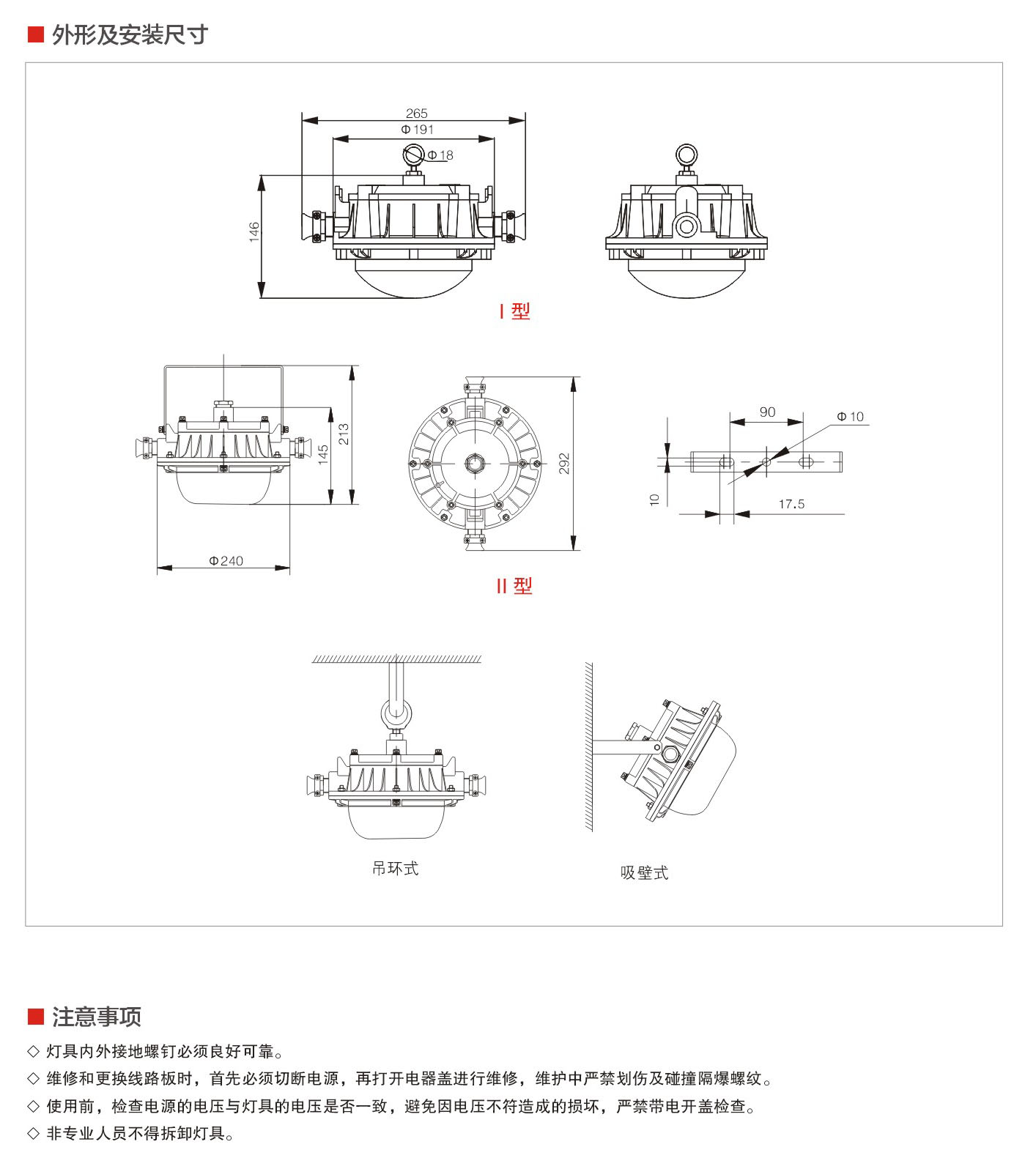 ■ 外形及安装尺寸

265
Φ191
Φ18
146

I 型

213
145
Φ240

292

90
Φ10
10
17.5

II 型

吊环式

吸壁式

■ 注意事项

◇ 灯具内外接地螺钉必须良好可靠。
◇ 维修和更换线路板时，首先必须切断电源，再打开电器盖进行维修，维护中严禁划伤及碰撞隔爆螺纹。
◇ 使用前，检查电源的电压与灯具的电压是否一致，避免因电压不符造成的损坏，严禁带电开盖检查。
◇ 非专业人员不得拆卸灯具。