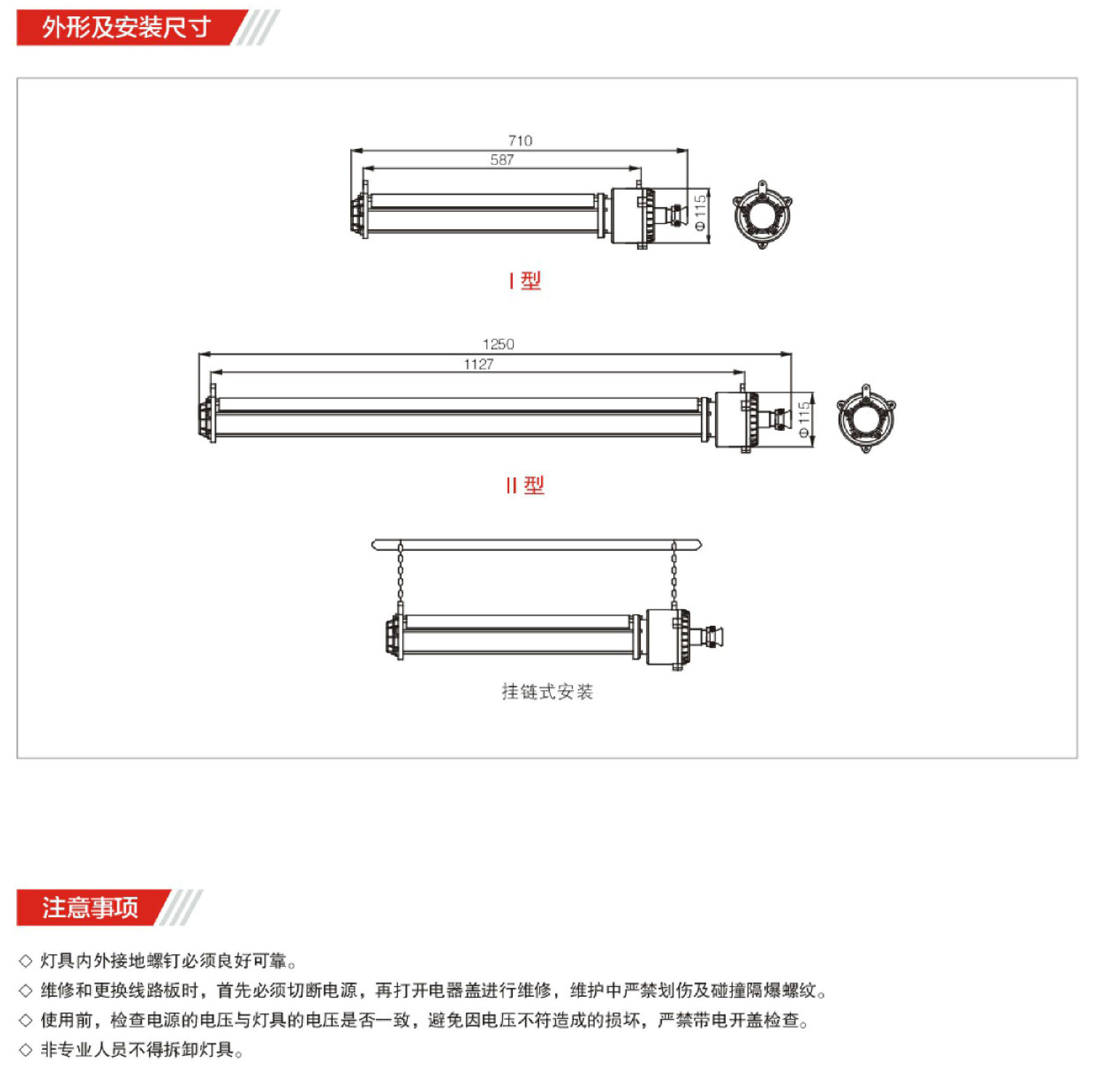 外形及安装尺寸

710

587

Φ115

I 型

1250

1127

Φ115

II 型

挂链式安装

注意事项

◇ 灯具内外接地螺钉必须良好可靠。
◇ 维修和更换线路板时，首先必须切断电源，再打开电器盖进行维修，维护中严禁划伤及碰撞隔爆螺纹。
◇ 使用前，检查电源的电压与灯具的电压是否一致，避免因电压不符造成的损坏，严禁带电开盖检查。
◇ 非专业人员不得拆卸灯具。